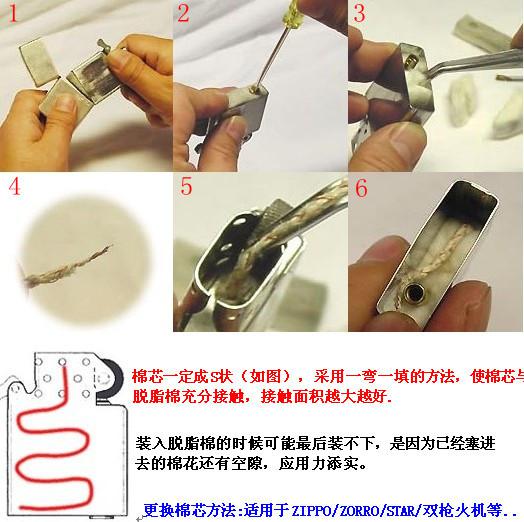 1

2

3

4

5

6

棉芯一定成S状（如图），采用一弯一填的方法，使棉芯与脱脂棉充分接触，接触面积越大越好.

装入脱脂棉的时候可能最后装不下，是因为已经塞进去的棉花还有空隙，应用力添实。

更换棉芯方法:适用于ZIPPO/ZORRO/STAR/双枪火机等..