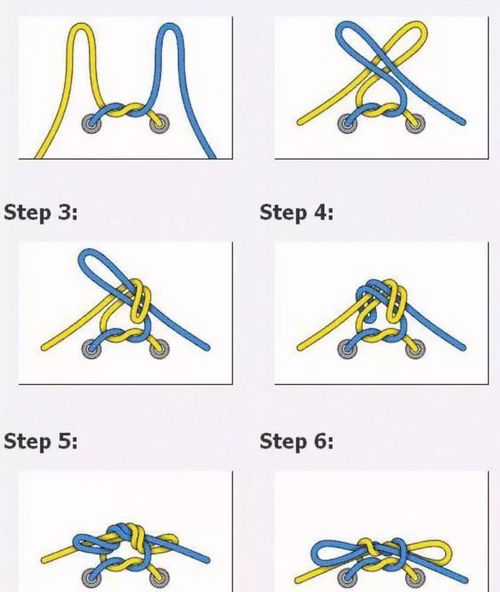 Step 3:

Step 4:

Step 5:

Step 6: